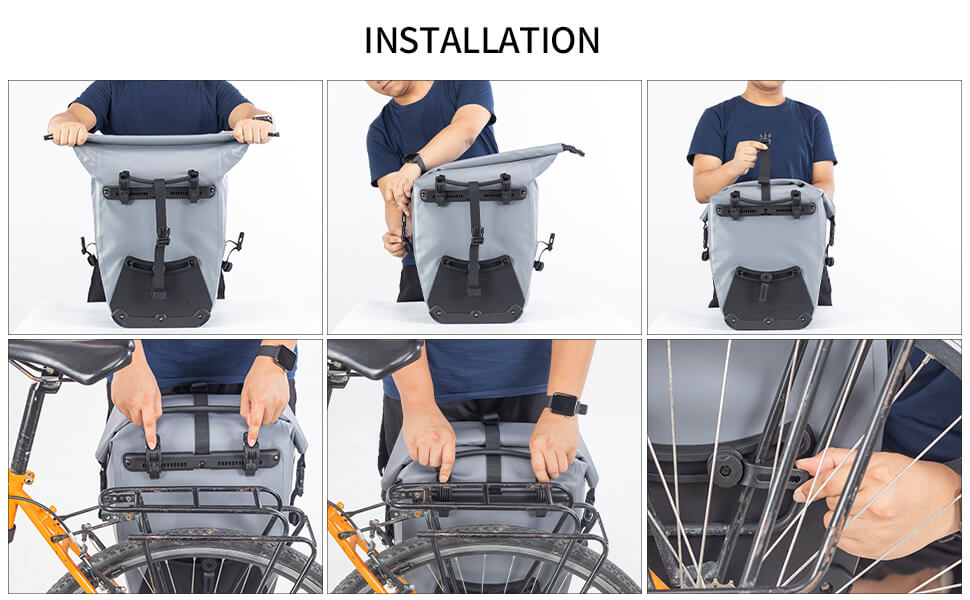 INSTALLATION