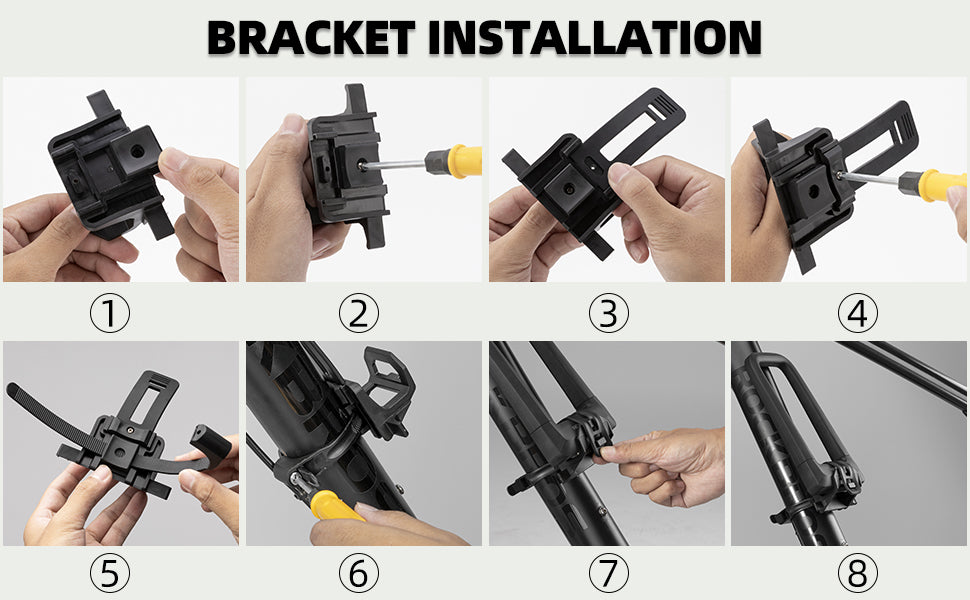 BRACKET INSTALLATION

①

②

③

④

⑤

⑥

⑦

⑧